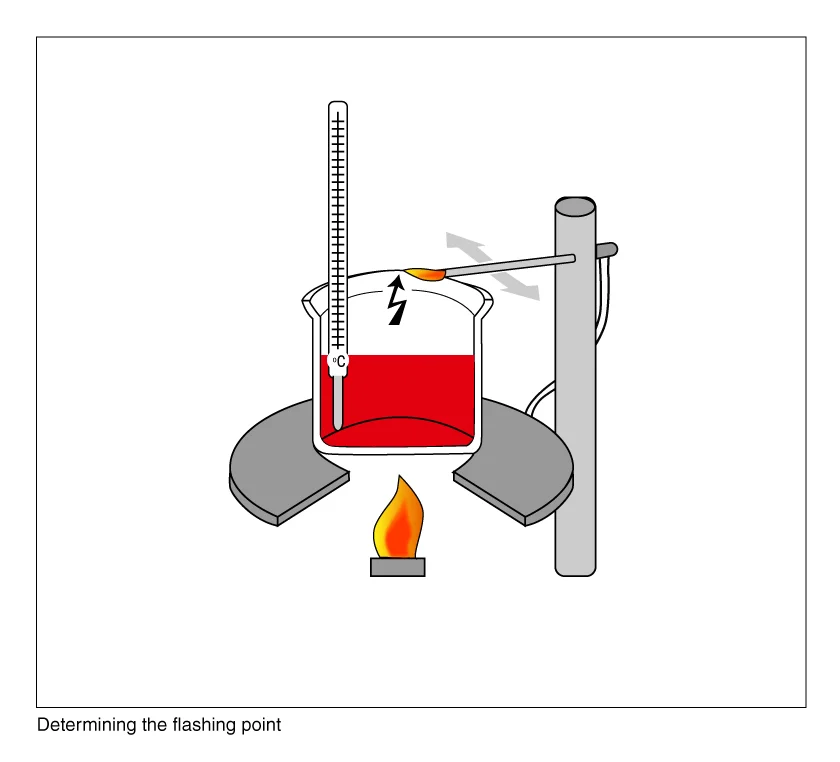 °C

Determining the flashing point