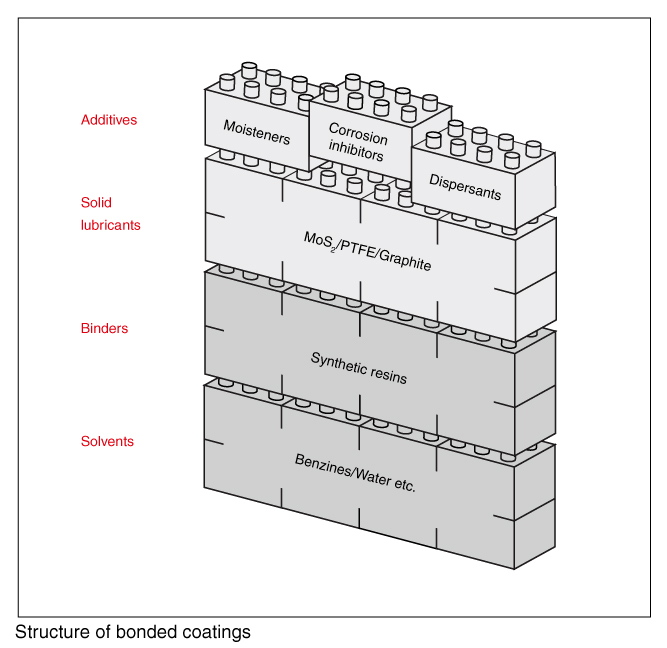 Additives

Moisteners

Corrosion inhibitors

Dispersants

Solid lubricants

$MoS_2$/PTFE/Graphite

Binders

Synthetic resins

Solvents

Benzines/Water etc.

Structure of bonded coatings