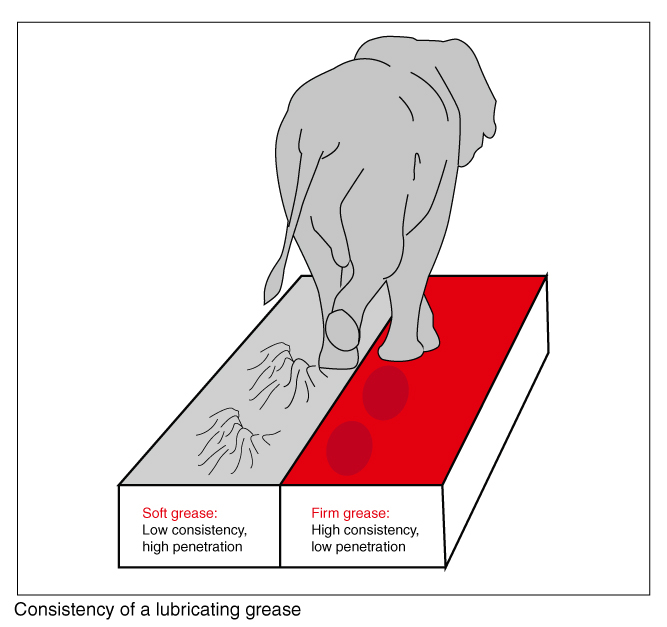 Soft grease:
Low consistency, high penetration

Firm grease:
High consistency, low penetration

Consistency of a lubricating grease